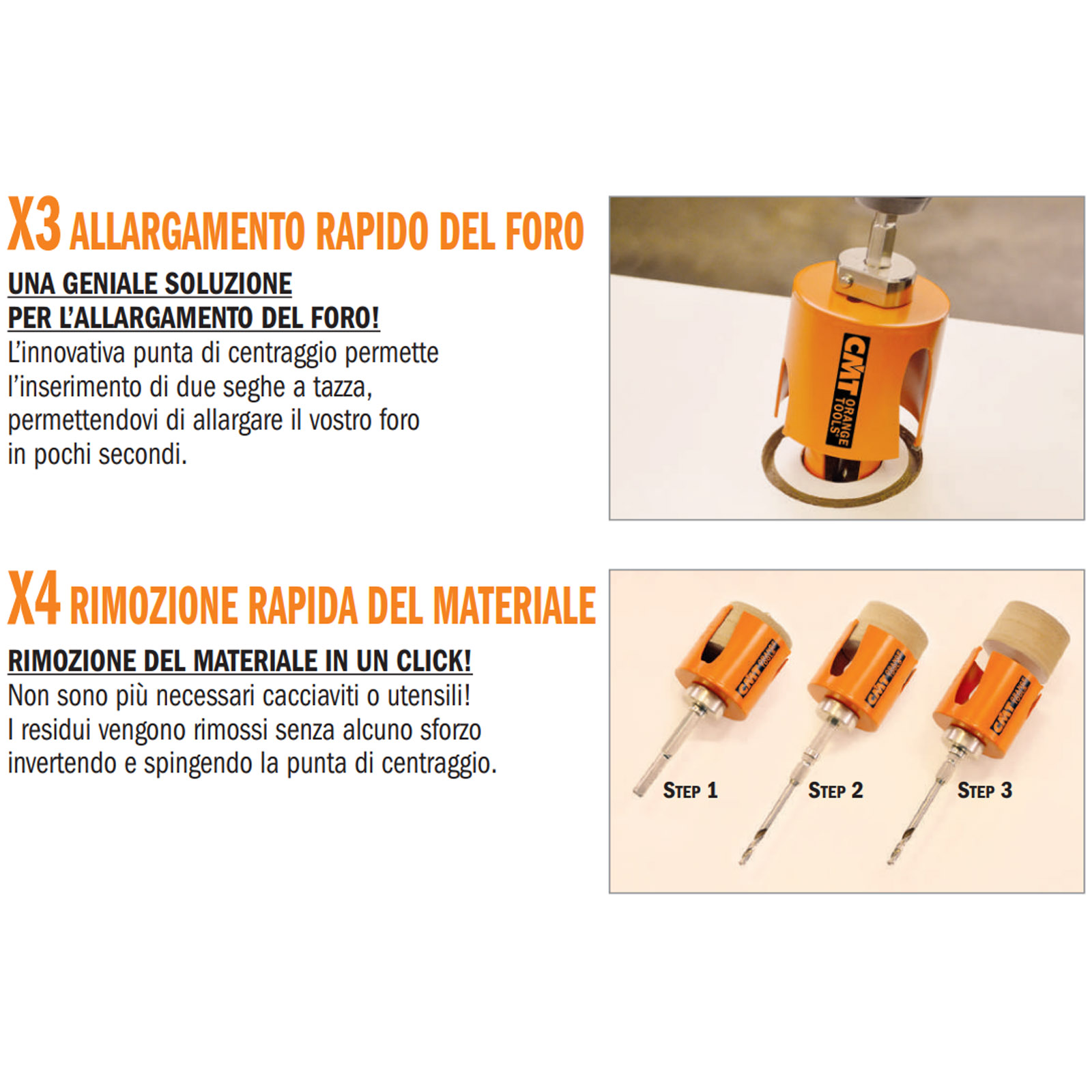 X3 ALLARGAMENTO RAPIDO DEL FORO

UNA GENIALE SOLUZIONE PER L'ALLARGAMENTO DEL FORO!
L'innovativa punta di centraggio permette l'inserimento di due seghe a tazza, permettendovi di allargare il vostro foro in pochi secondi.

CMT ORANGE TOOLS

X4 RIMOZIONE RAPIDA DEL MATERIALE

RIMOZIONE DEL MATERIALE IN UN CLICK!
Non sono più necessari cacciaviti o utensili! I residui vengono rimossi senza alcuno sforzo invertendo e spingendo la punta di centraggio.

CMT ORANGE TOOLS

CMT ORANGE TOOLS

CMT ORANGE TOOLS

STEP 1

STEP 2

STEP 3