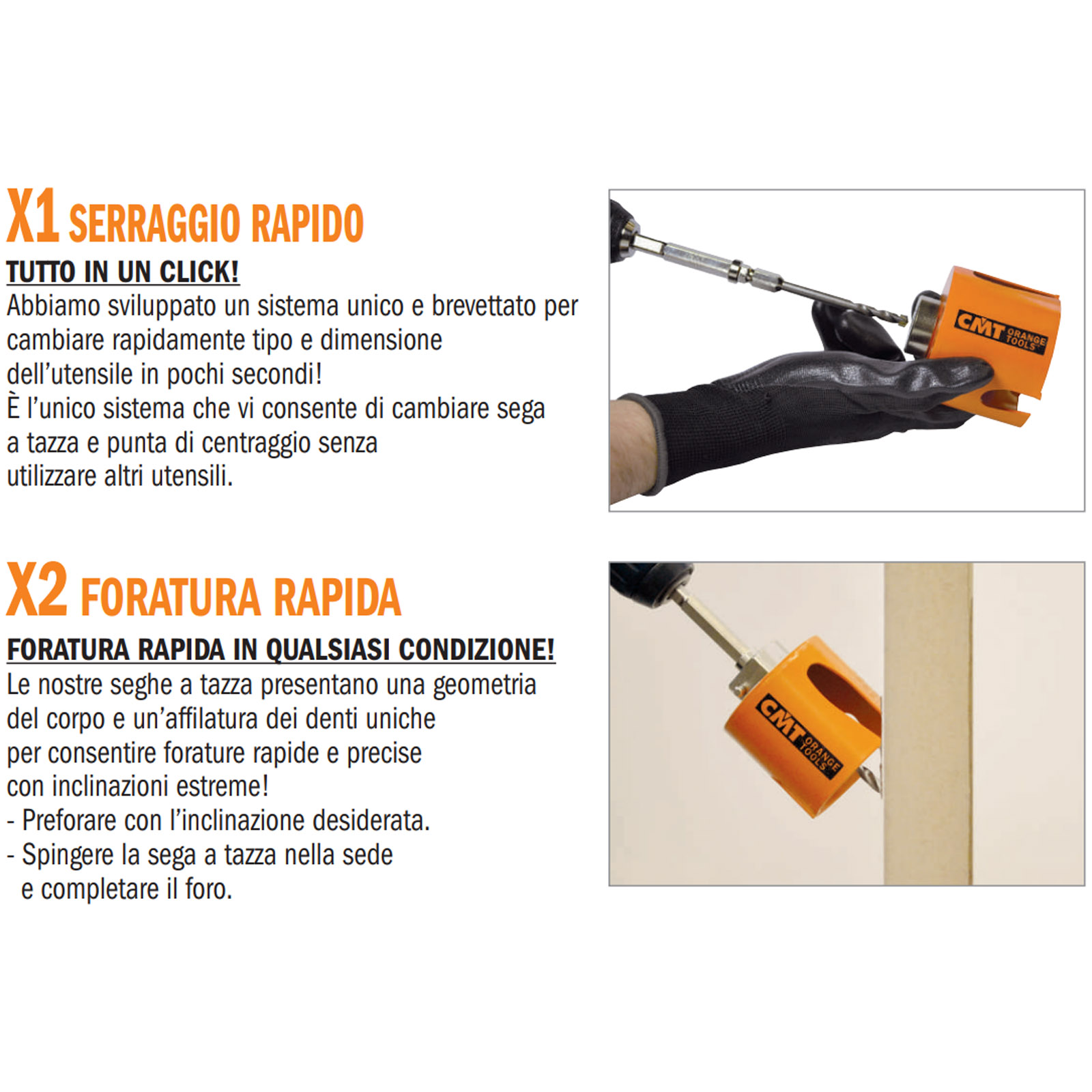 X1 SERRAGGIO RAPIDO

TUTTO IN UN CLICK!

Abbiamo sviluppato un sistema unico e brevettato per cambiare rapidamente tipo e dimensione dell'utensile in pochi secondi!
È l'unico sistema che vi consente di cambiare sega a tazza e punta di centraggio senza utilizzare altri utensili.

CMT ORANGE TOOLS

X2 FORATURA RAPIDA

FORATURA RAPIDA IN QUALSIASI CONDIZIONE!

Le nostre seghe a tazza presentano una geometria del corpo e un'affilatura dei denti uniche per consentire forature rapide e precise con inclinazioni estreme!
- Preforare con l'inclinazione desiderata.
- Spingere la sega a tazza nella sede e completare il foro.

CMT ORANGE TOOLS