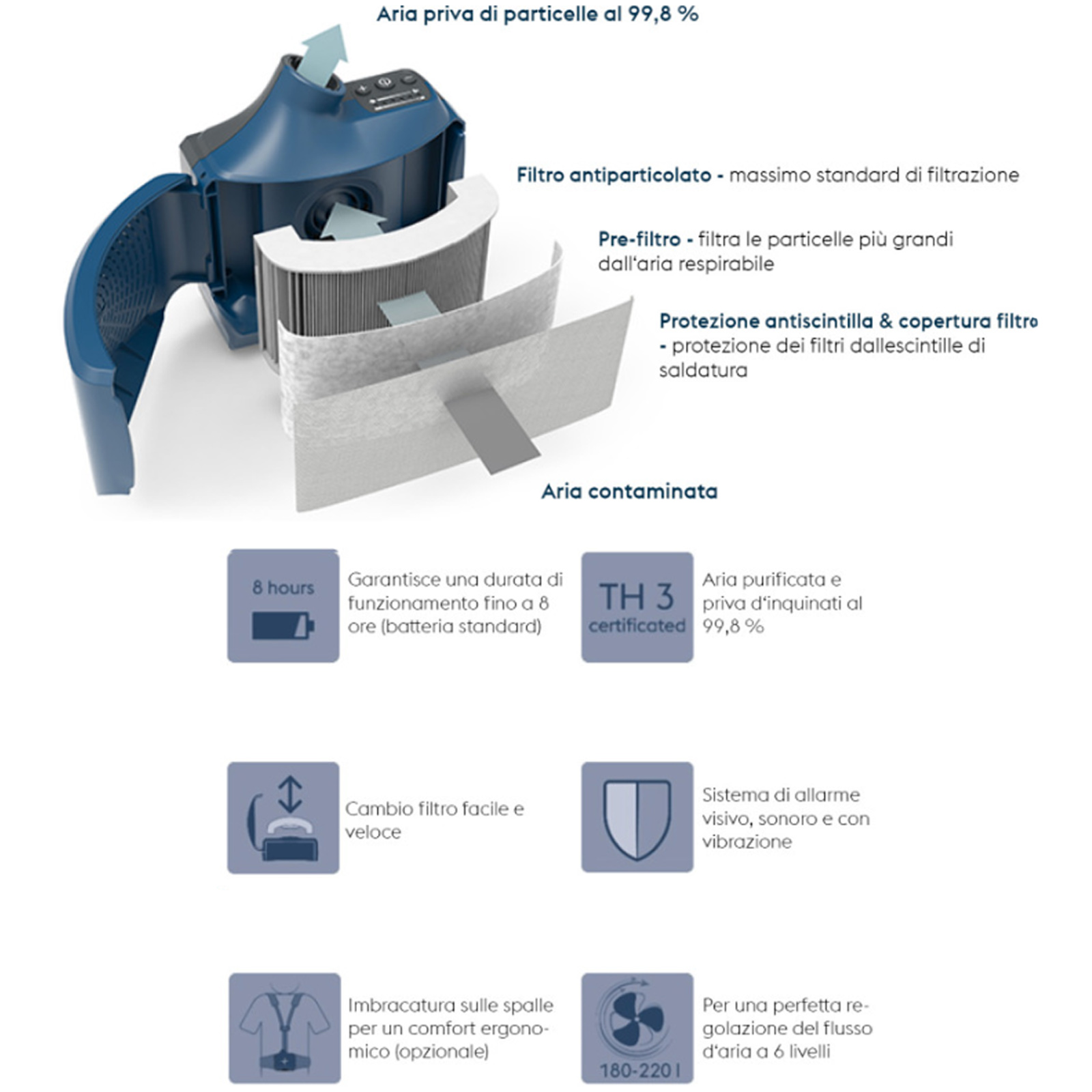 Aria priva di particelle al 99,8 %

Filtro antiparticolato - massimo standard di filtrazione

Pre-filtro - filtra le particelle più grandi dall'aria respirabile

Protezione antiscintilla & copertura filtro - protezione dei filtri dallescintille di saldatura

Aria contaminata

8 hours

Garantisce una durata di funzionamento fino a 8 ore (batteria standard)

TH 3 certificated

Aria purificata e priva d'inquinati al 99,8 %

Cambio filtro facile e veloce

Sistema di allarme visivo, sonoro e con vibrazione

Imbracatura sulle spalle per un comfort ergonomico (opzionale)

180-220 l

Per una perfetta regolazione del flusso d'aria a 6 livelli